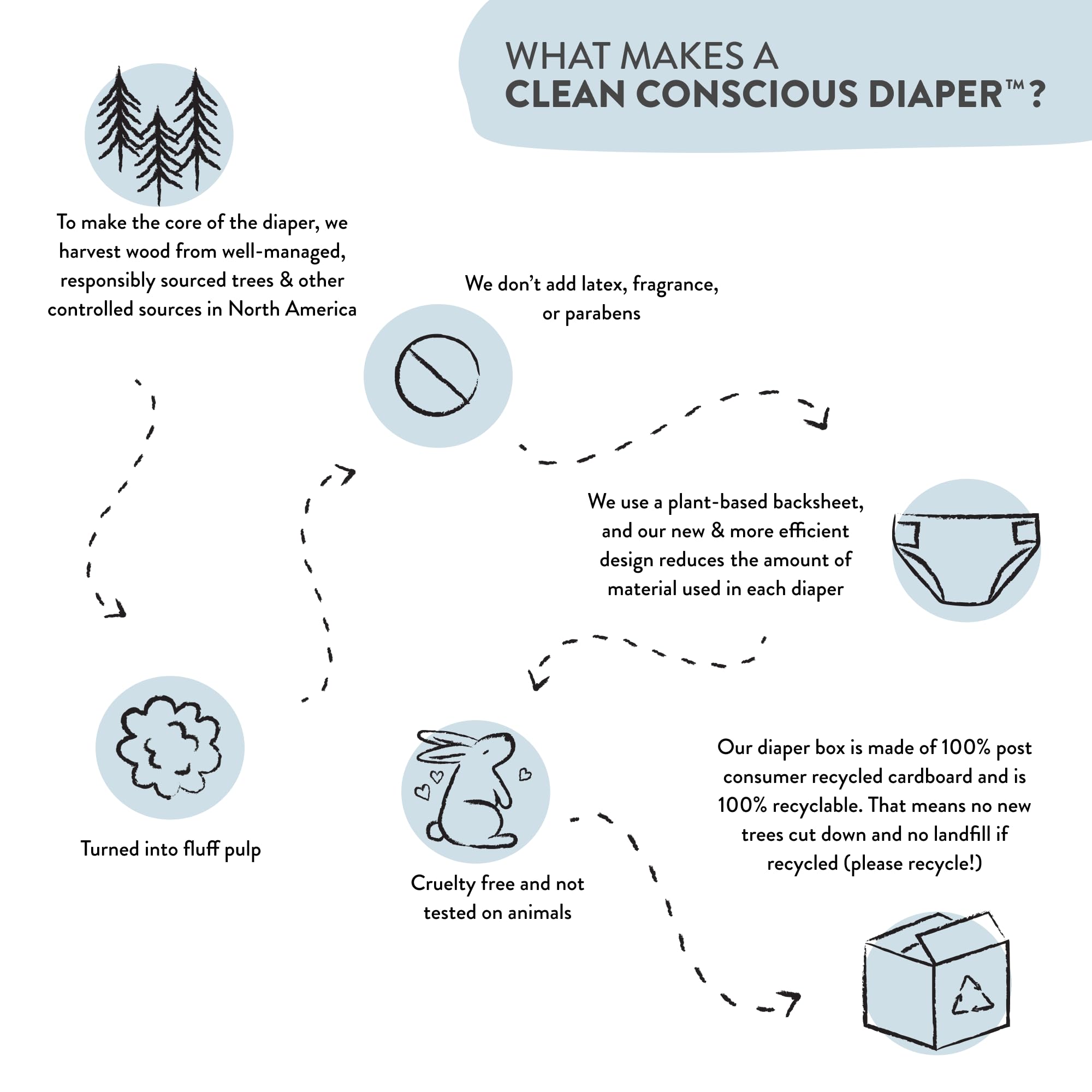 WHAT MAKES A
CLEAN CONSCIOUS DIAPER™?

To make the core of the diaper, we harvest wood from well-managed, responsibly sourced trees & other controlled sources in North America

Turned into fluff pulp

We don't add latex, fragrance, or parabens

We use a plant-based backsheet, and our new & more efficient design reduces the amount of material used in each diaper

Cruelty free and not tested on animals

Our diaper box is made of 100% post consumer recycled cardboard and is 100% recyclable. That means no new trees cut down and no landfill if recycled (please recycle!)